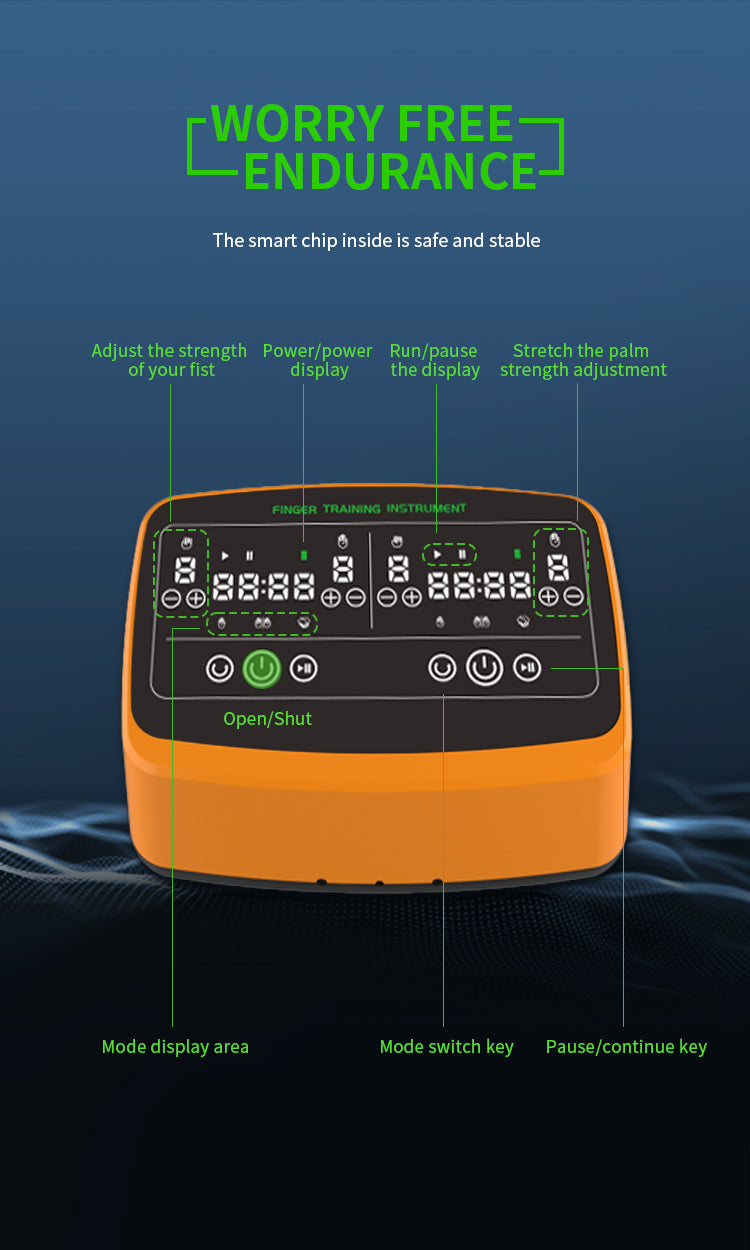 WORRY FREE ENDURANCE

The smart chip inside is safe and stable

Adjust the strength of your fist

Power/power display

Run/pause the display

Stretch the palm strength adjustment

FINGER TRAINING INSTRUMENT

8

88:88

8

8

88:88

8

Open/Shut

Mode display area

Mode switch key

Pause/continue key