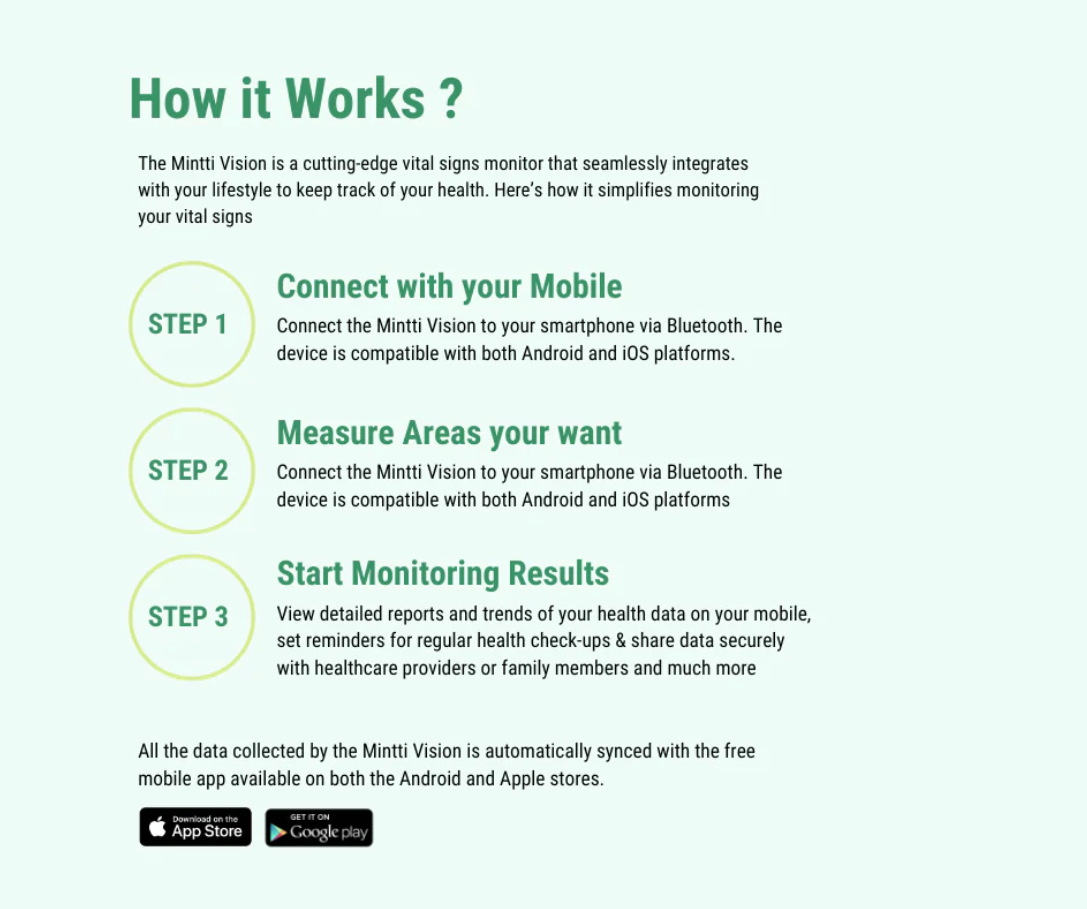 How it Works ?

The Mintti Vision is a cutting-edge vital signs monitor that seamlessly integrates with your lifestyle to keep track of your health. Here's how it simplifies monitoring your vital signs

STEP 1

Connect with your Mobile

Connect the Mintti Vision to your smartphone via Bluetooth. The device is compatible with both Android and iOS platforms.

STEP 2

Measure Areas your want

Connect the Mintti Vision to your smartphone via Bluetooth. The device is compatible with both Android and iOS platforms

STEP 3

Start Monitoring Results

View detailed reports and trends of your health data on your mobile, set reminders for regular health check-ups & share data securely with healthcare providers or family members and much more

All the data collected by the Mintti Vision is automatically synced with the free mobile app available on both the Android and Apple stores.

Download on the App Store

GET IT ON Google play