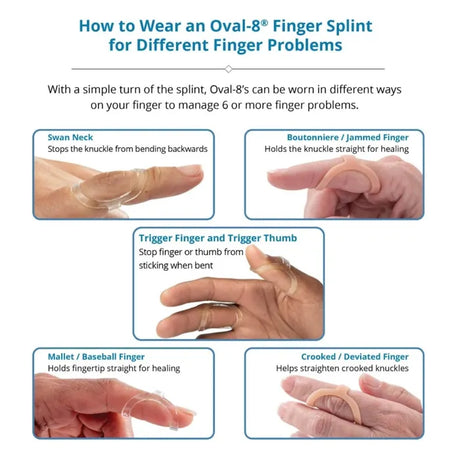 How to Wear an Oval-8® Finger Splint for Different Finger Problems

With a simple turn of the splint, Oval-8's can be worn in different ways on your finger to manage 6 or more finger problems.

Swan Neck
Stops the knuckle from bending backwards

Boutonniere / Jammed Finger
Holds the knuckle straight for healing

Trigger Finger and Trigger Thumb
Stop finger or thumb from sticking when bent

Mallet / Baseball Finger
Holds fingertip straight for healing

Crooked / Deviated Finger
Helps straighten crooked knuckles